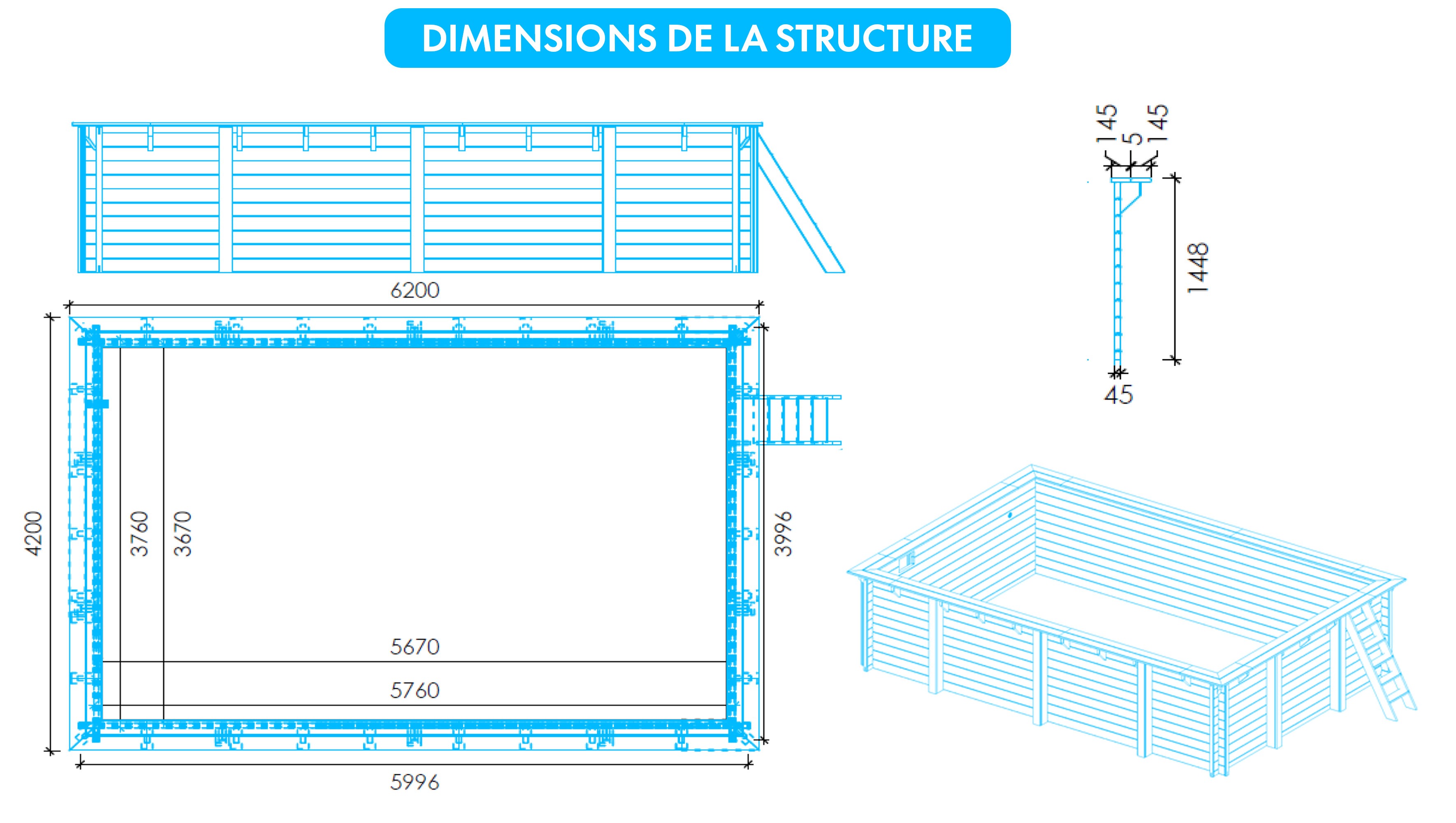 DIMENSIONS DE LA STRUCTURE

6200

4200

3760

3670

3996

5670

5760

5996

145

5

145

1448

45